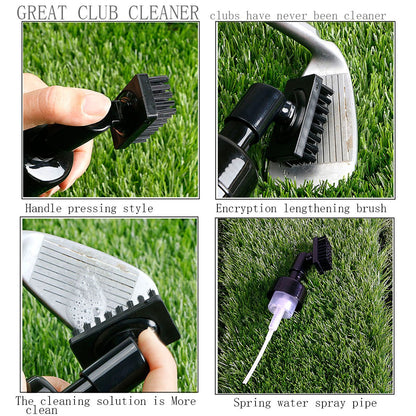 GREAT CLUB CLEANER clubs have never been cleaner

Handle pressing style

Encryption lengthening brush

The cleaning solution is More clean

Spring water spray pipe